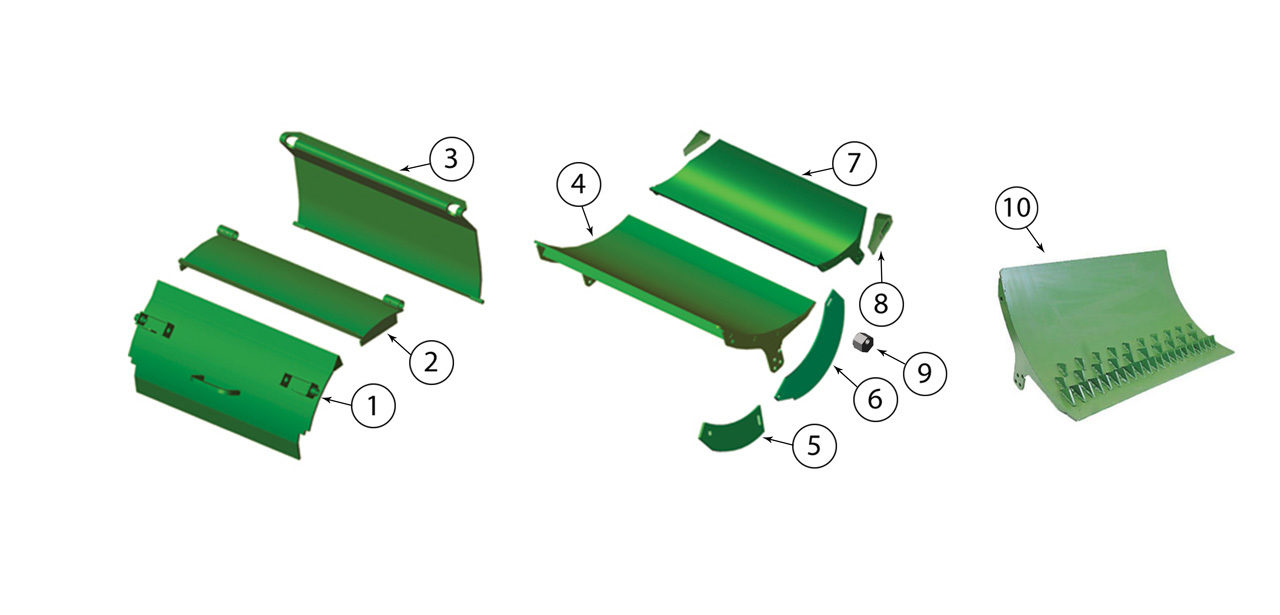 3
2
1
4
7
8
9
6
5
10