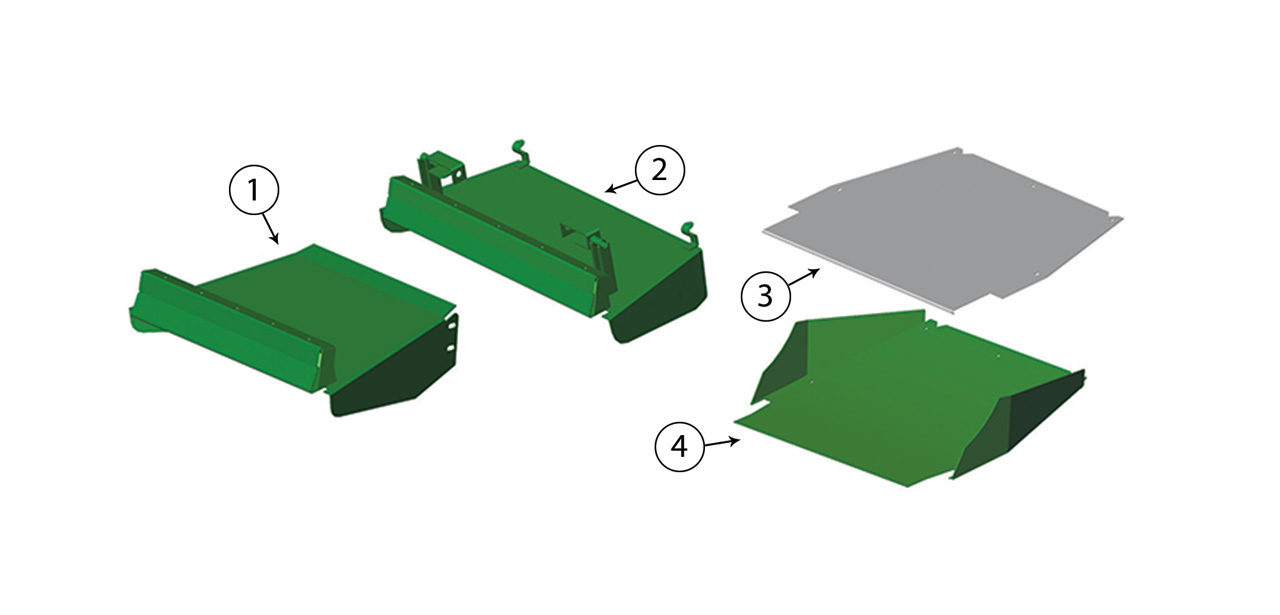 1
2
3
4